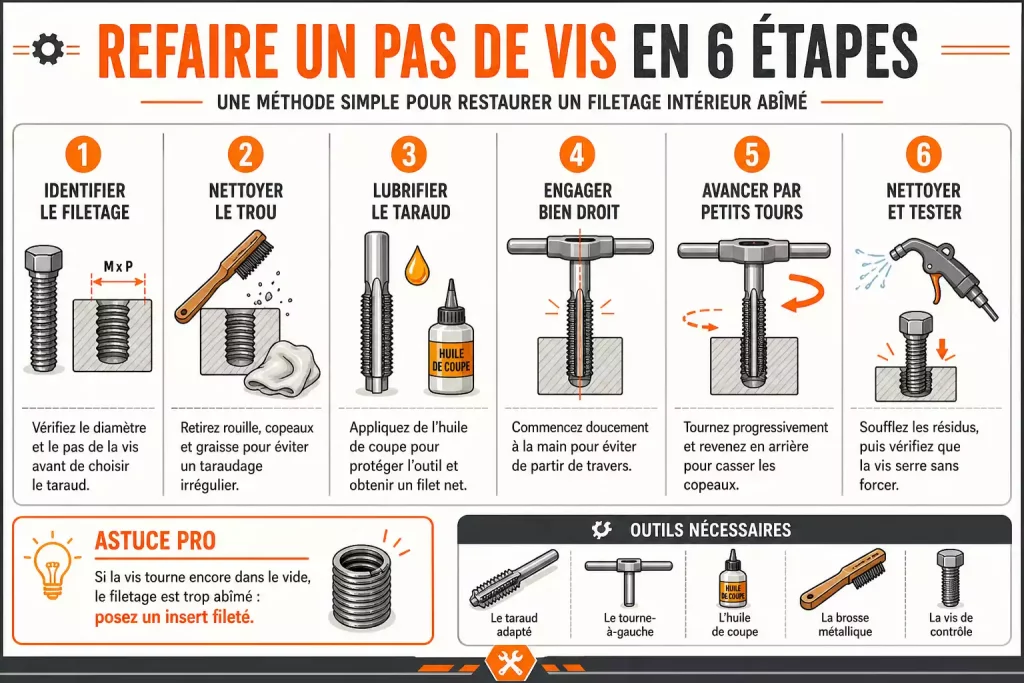 REFAIRE UN PAS DE VIS EN 6 ÉTAPES

UNE MÉTHODE SIMPLE POUR RESTAURER UN FILETAGE INTÉRIEUR ABÎMÉ

1
IDENTIFIER LE FILETAGE
M x P
Vérifiez le diamètre et le pas de la vis avant de choisir le taraud.

2
NETTOYER LE TROU
Retirez rouille, copeaux et graisse pour éviter un taraudage irrégulier.

3
LUBRIFIER LE TARAUD
HUILE DE COUPE
Appliquez de l'huile de coupe pour protéger l'outil et obtenir un filet net.

4
ENGAGER BIEN DROIT
Commencez doucement à la main pour éviter de partir de travers.

5
AVANCER PAR PETITS TOURS
Tournez progressivement et revenez en arrière pour casser les copeaux.

6
NETTOYER ET TESTER
Soufflez les résidus, puis vérifiez que la vis serre sans forcer.

ASTUCE PRO
Si la vis tourne encore dans le vide, le filetage est trop abîmé : posez un insert fileté.

OUTILS NÉCESSAIRES
Le taraud adapté
Le tourne-à-gauche
HUILE DE COUPE
L'huile de coupe
La brosse métallique
La vis de contrôle