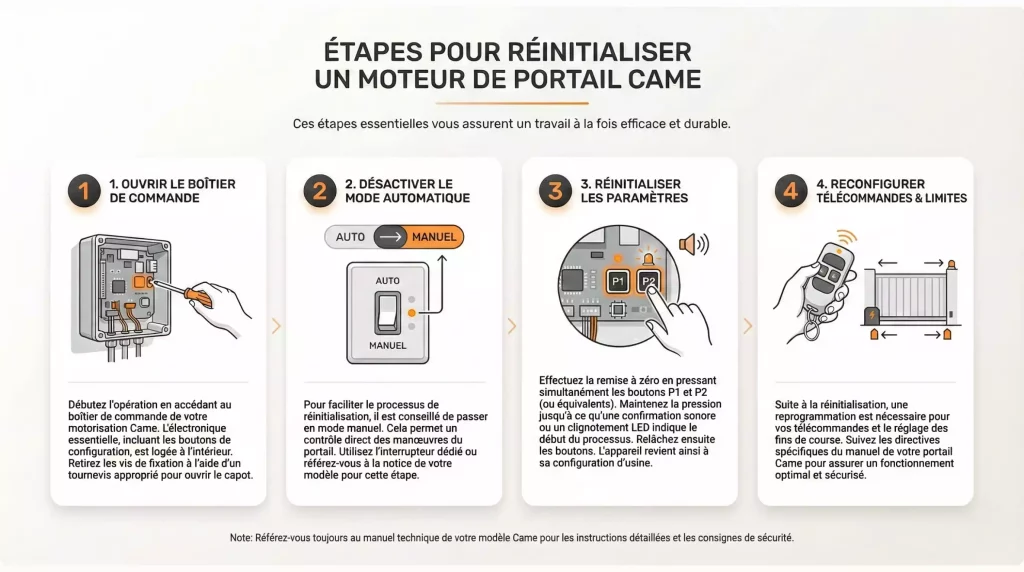 ÉTAPES POUR RÉINITIALISER UN MOTEUR DE PORTAIL CAME

Ces étapes essentielles vous assurent un travail à la fois efficace et durable.

1 1. OUVRIR LE BOÎTIER DE COMMANDE

Débutez l'opération en accédant au boîtier de commande de votre motorisation Came. L'électronique essentielle, incluant les boutons de configuration, est logée à l'intérieur. Retirez les vis de fixation à l'aide d'un tournevis approprié pour ouvrir le capot.

2 2. DÉSACTIVER LE MODE AUTOMATIQUE

AUTO MANUEL

AUTO

MANUEL

Pour faciliter le processus de réinitialisation, il est conseillé de passer en mode manuel. Cela permet un contrôle direct des manœuvres du portail. Utilisez l'interrupteur dédié ou référez-vous à la notice de votre modèle pour cette étape.

3 3. RÉINITIALISER LES PARAMÈTRES

P1 P2

Effectuez la remise à zéro en pressant simultanément les boutons P1 et P2 (ou équivalents). Maintenez la pression jusqu'à ce qu'une confirmation sonore ou un clignotement LED indique le début du processus. Relâchez ensuite les boutons. L'appareil revient ainsi à sa configuration d'usine.

4 4. RECONFIGURER TÉLÉCOMMANDES & LIMITES

Suite à la réinitialisation, une reprogrammation est nécessaire pour vos télécommandes et le réglage des fins de course. Suivez les directives spécifiques du manuel de votre portail Came pour assurer un fonctionnement optimal et sécurisé.

Note: Référez-vous toujours au manuel technique de votre modèle Came pour les instructions détaillées et les consignes de sécurité.