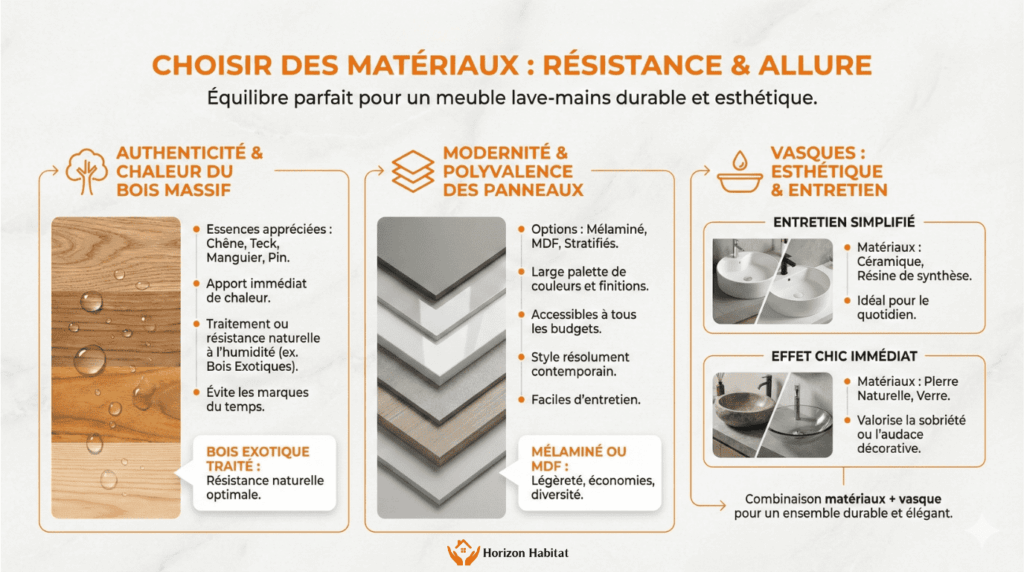 CHOISIR DES MATÉRIAUX : RÉSISTANCE & ALLURE

Équilibre parfait pour un meuble lave-mains durable et esthétique.

AUTHENTICITÉ & CHALEUR DU BOIS MASSIF

Essences appréciées : Chêne, Teck, Manguier, Pin.

Apport immédiat de chaleur.

Traitement ou résistance naturelle à l'humidité (ex. Bois Exotiques).

Évite les marques du temps.

BOIS EXOTIQUE TRAITÉ :
Résistance naturelle optimale.

MODERNITÉ & POLYVALENCE DES PANNEAUX

Options : Mélaminé, MDF, Stratifiés.

Large palette de couleurs et finitions.

Accessibles à tous les budgets.

Style résolument contemporain.

Faciles d'entretien.

MÉLAMINÉ OU MDF :
Légèreté, économies, diversité.

VASQUES : ESTHÉTIQUE & ENTRETIEN

ENTRETIEN SIMPLIFIÉ

Matériaux : Céramique, Résine de synthèse.

Idéal pour le quotidien.

EFFET CHIC IMMÉDIAT

Matériaux : Pierre Naturelle, Verre.

Valorise la sobriété ou l'audace décorative.

Combinaison matériaux + vasque pour un ensemble durable et élégant.

Horizon Habitat