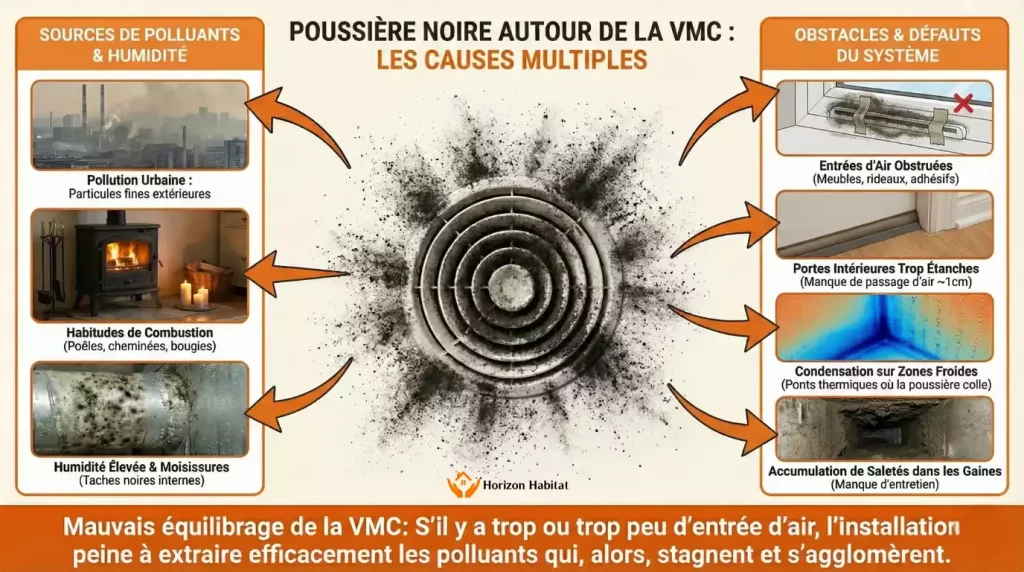 POUSSIÈRE NOIRE AUTOUR DE LA VMC :
LES CAUSES MULTIPLES

SOURCES DE POLLUANTS & HUMIDITÉ

Pollution Urbaine :
Particules fines extérieures

Habitudes de Combustion
(Poêles, cheminées, bougies)

Humidité Élevée & Moisissures
(Taches noires internes)

OBSTACLES & DÉFAUTS DU SYSTÈME

Entrées d'Air Obstruées
(Meubles, rideaux, adhésifs)

Portes Intérieures Trop Étanches
(Manque de passage d'air ~1cm)

Condensation sur Zones Froides
(Ponts thermiques où la poussière colle)

Accumulation de Saletés dans les Gaines
(Manque d'entretien)

Horizon Habitat

Mauvais équilibrage de la VMC: S'il y a trop ou trop peu d'entrée d'air, l'installation peine à extraire efficacement les polluants qui, alors, stagnent et s'agglomèrent.